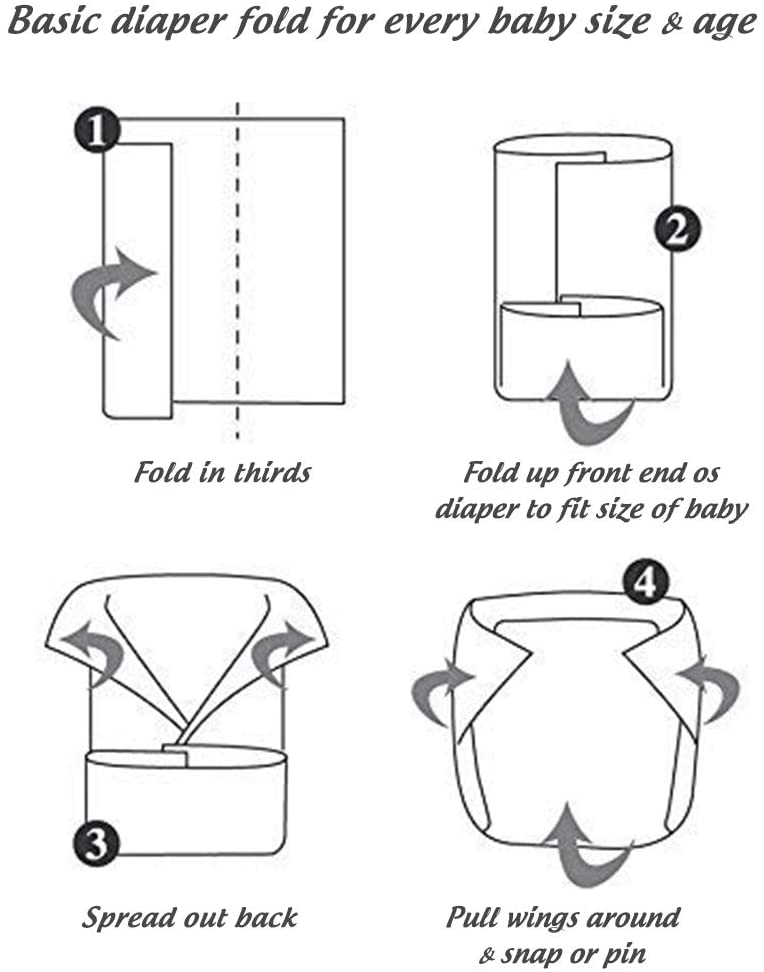 Basic diaper fold for every baby size & age

1

Fold in thirds

2

Fold up front end os diaper to fit size of baby

3

Spread out back

4

Pull wings around & snap or pin