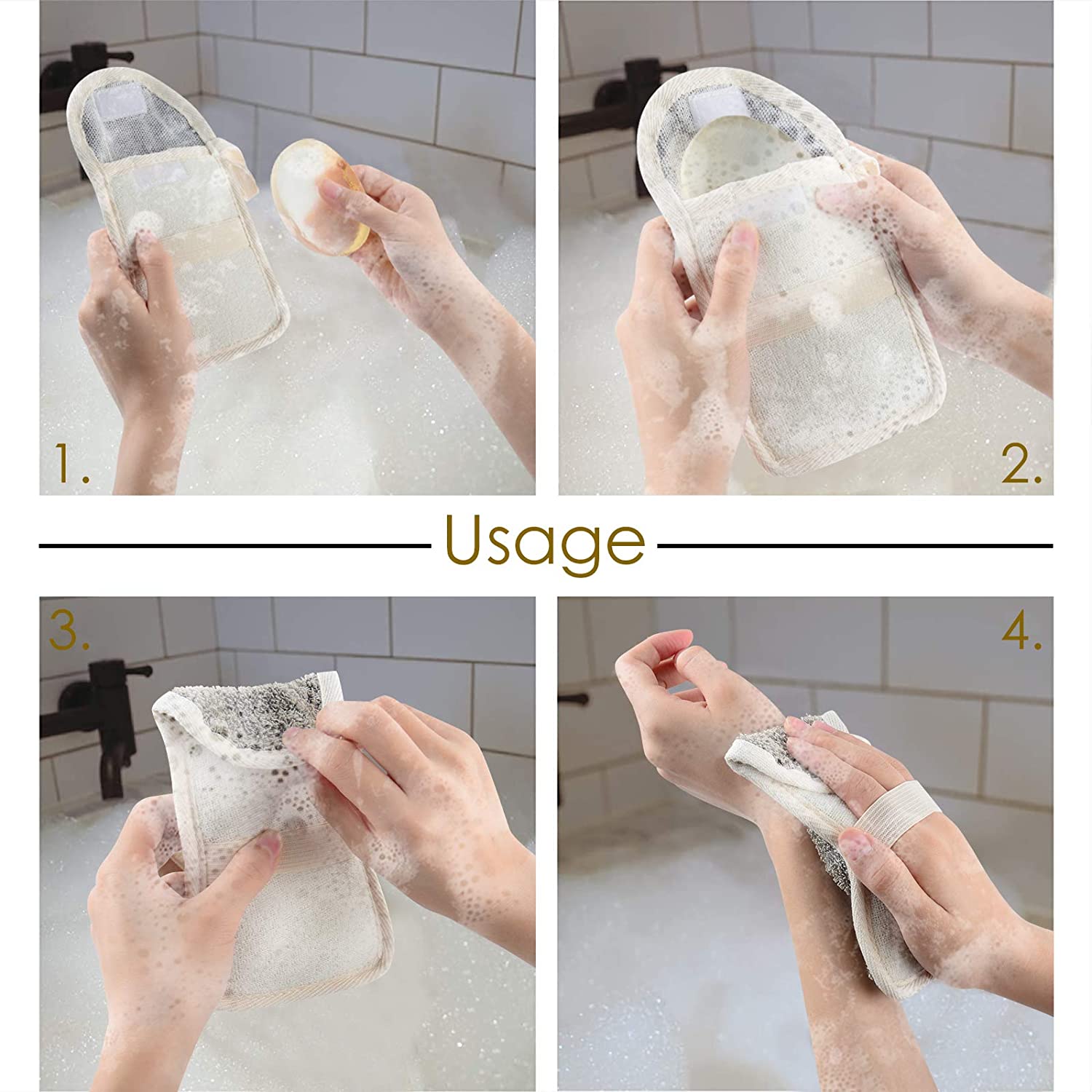 1.

2.

Usage

3.

4.